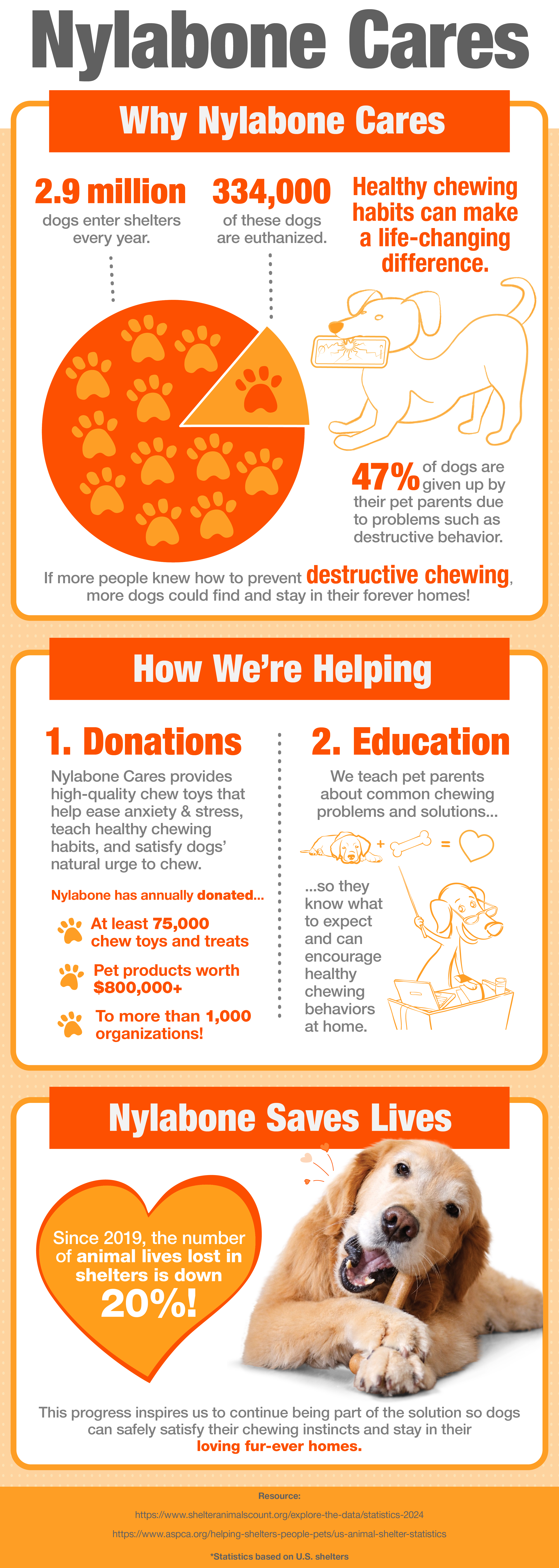 Nylabone Cares

Why Nylabone Cares

2.9 million
dogs enter shelters every year.

334,000
of these dogs are euthanized.

Healthy chewing habits can make a life-changing difference.

47% of dogs are given up by their pet parents due to problems such as destructive behavior.

If more people knew how to prevent destructive chewing, more dogs could find and stay in their forever homes!

How We're Helping

1. Donations

Nylabone Cares provides high-quality chew toys that help ease anxiety & stress, teach healthy chewing habits, and satisfy dogs' natural urge to chew.

Nylabone has annually donated...

At least 75,000 chew toys and treats

Pet products worth $800,000+

To more than 1,000 organizations!

2. Education

We teach pet parents about common chewing problems and solutions...

+ =

...so they know what to expect and can encourage healthy chewing behaviors at home.

Nylabone Saves Lives

Since 2019, the number of animal lives lost in shelters is down 20%!

This progress inspires us to continue being part of the solution so dogs can safely satisfy their chewing instincts and stay in their loving fur-ever homes.

Resource:
https://www.shelteranimalscount.org/explore-the-data/statistics-2024
https://www.aspca.org/helping-shelters-people-pets/us-animal-shelter-statistics
*Statistics based on U.S. shelters