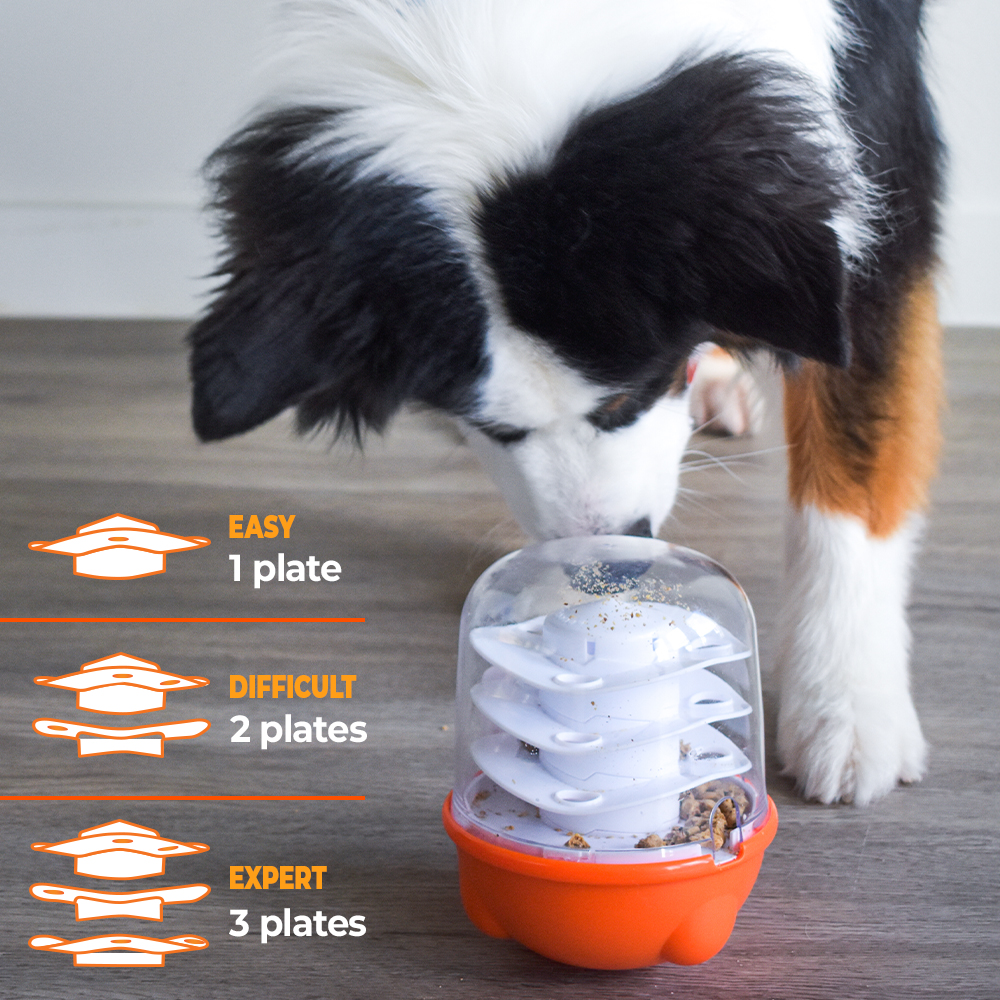 EASY
1 plate

DIFFICULT
2 plates

EXPERT
3 plates